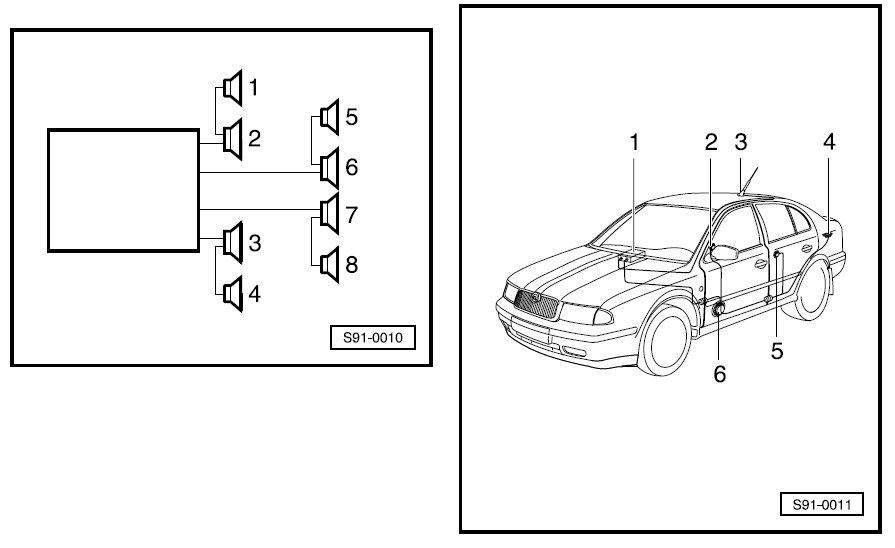 1
2
5
6
7
3
8
4
S91-0010

1
2
3
4
5
6
S91-0011